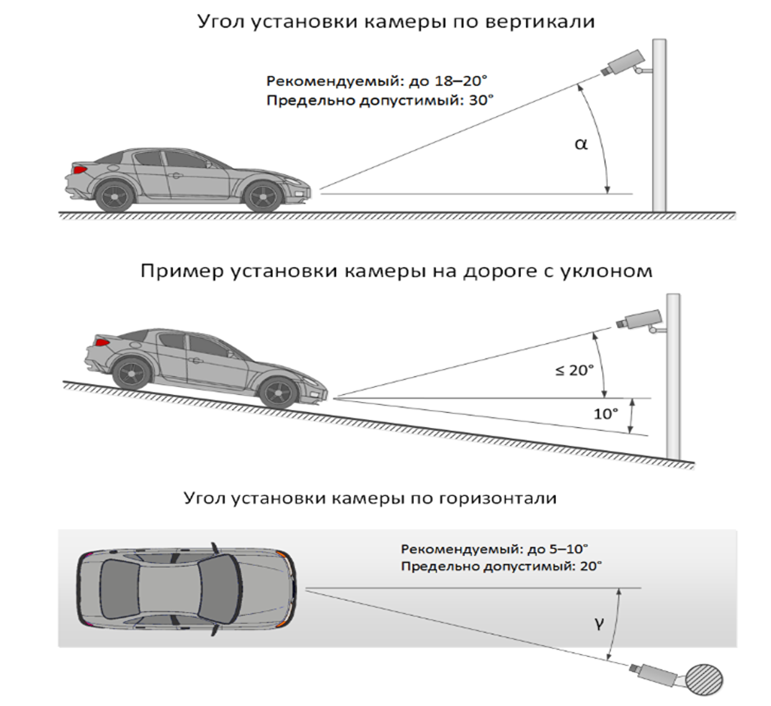 Угол установки камеры по вертикали

Рекомендуемый: до 18–20°
Предельно допустимый: 30°

α

Пример установки камеры на дороге с уклоном

≤ 20°

10°

Угол установки камеры по горизонтали

Рекомендуемый: до 5–10°
Предельно допустимый: 20°

γ